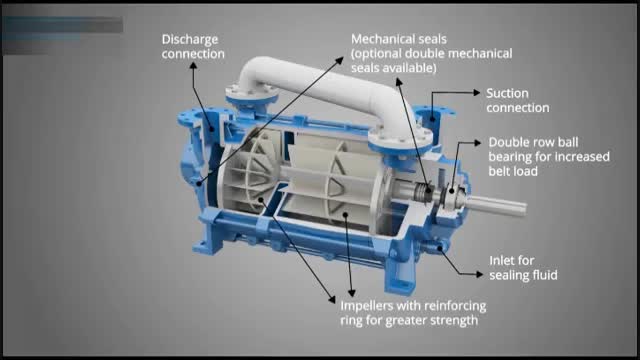 Discharge connection

Mechanical seals (optional double mechanical seals available)

Suction connection

Double row ball bearing for increased belt load

Inlet for sealing fluid

Impellers with reinforcing ring for greater strength